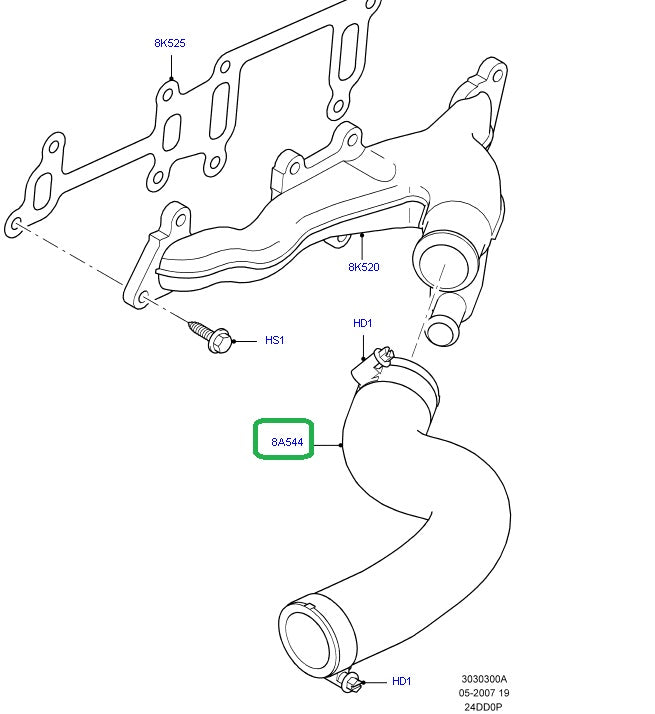 8K525

8K520

HS1

HD1

8A544

HD1

3030300A
05-2007 19
24DD0P