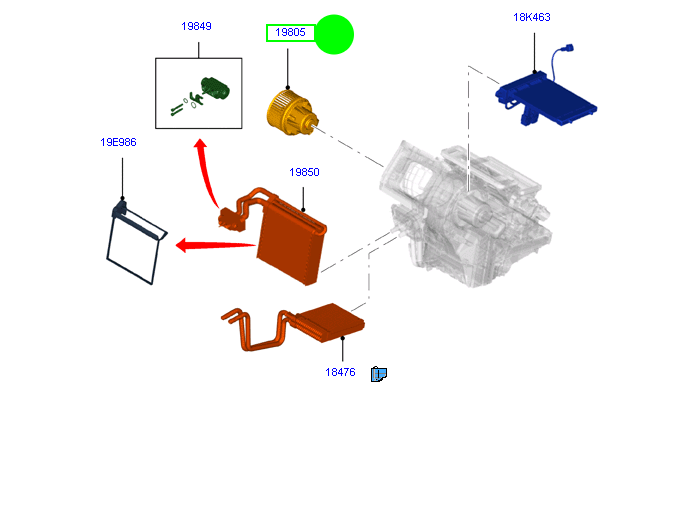 19849

19805

18K463

19E986

19850

18476