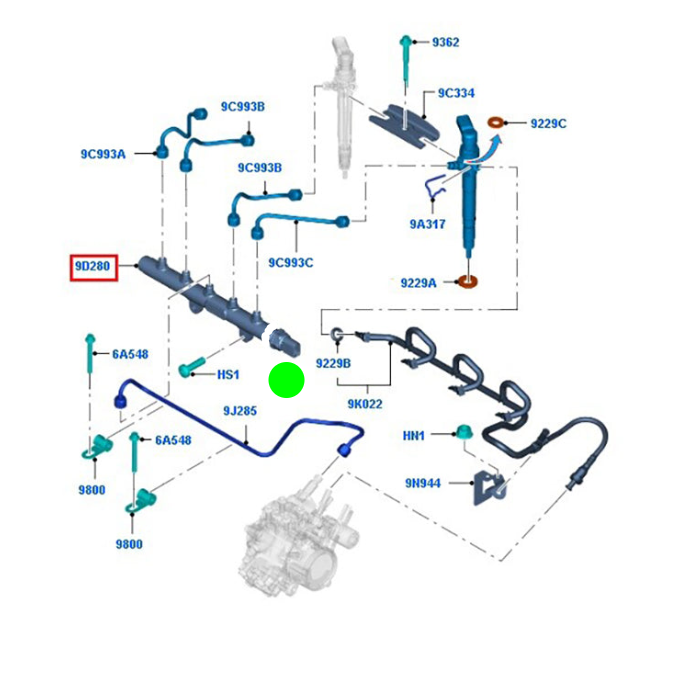 9362
9C334
9C993B
9229C
9C993A
9C993B
9A317
9D280
9C993C
9229A
6A548
HS1
9229B
9K022
9J285
6A548
HN1
9800
9N944
9800