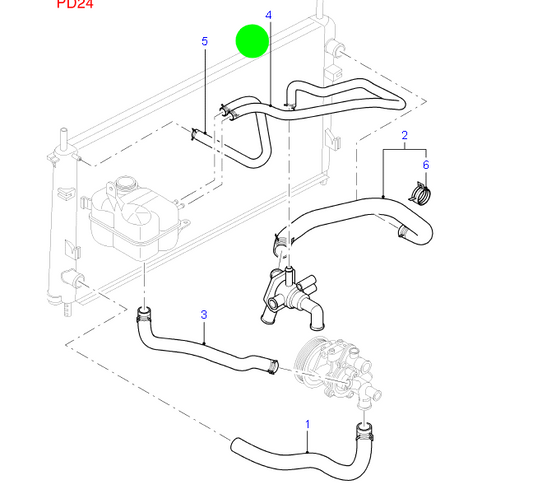 PD24

4

5

2

6

3

1