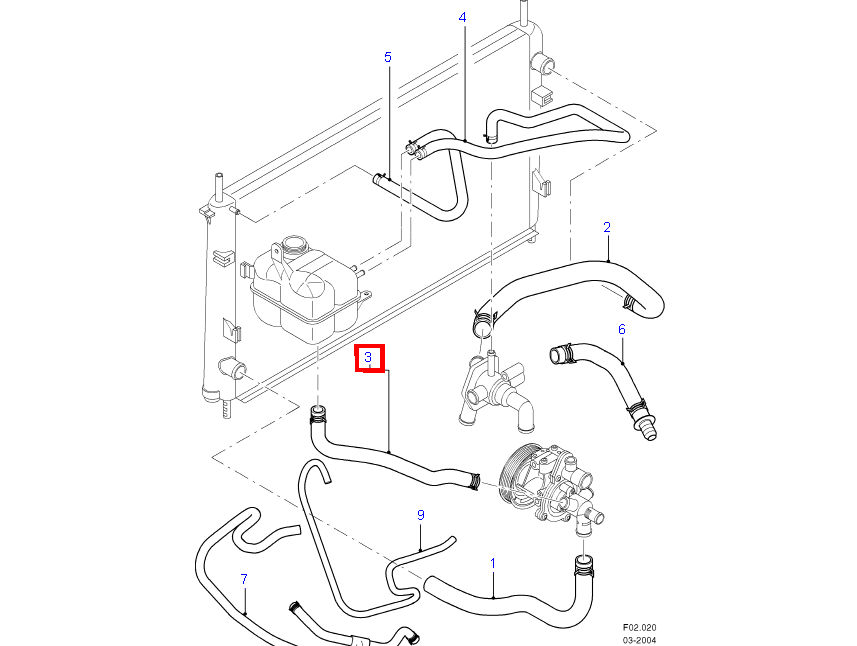 4
5
2
6
3
9
1
7
F02.020
03-2004