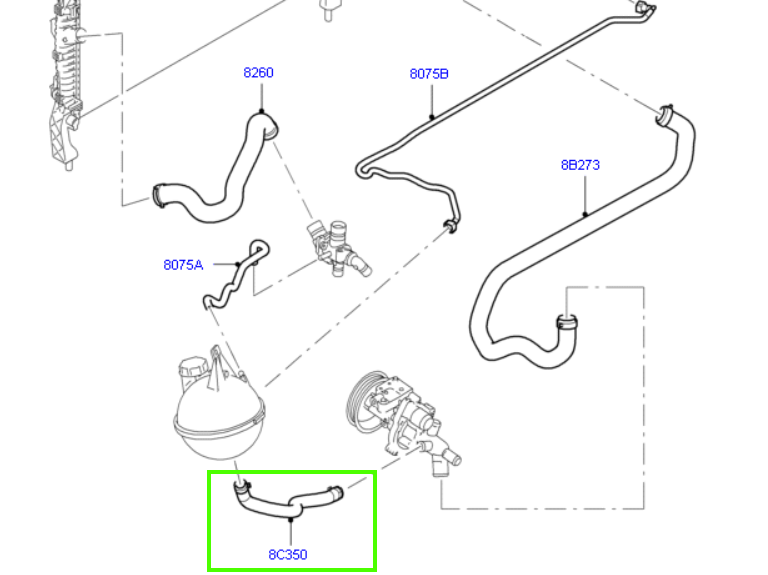 8260

8075B

8B273

8075A

8C350