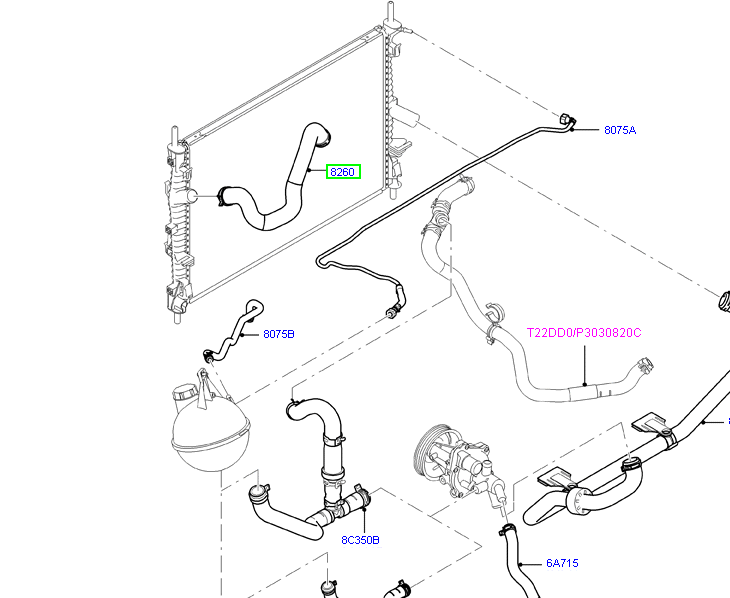 8075A
8260
8075B
T22DD0/P3030820C
8C350B
6A715