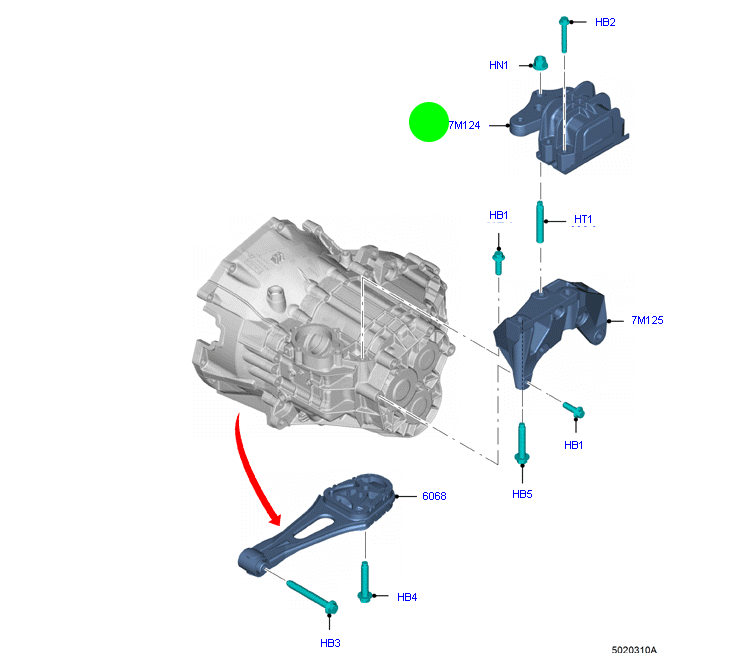 HB2
HN1
7M124
HB1
HT1
7M125
HB1
HB5
6068
HB4
HB3
5020310A