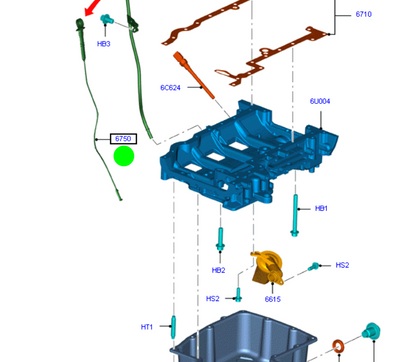 6710

HB3

6C624

6U004

6750

HB1

HB2

HS2

HS2

6615

HT1