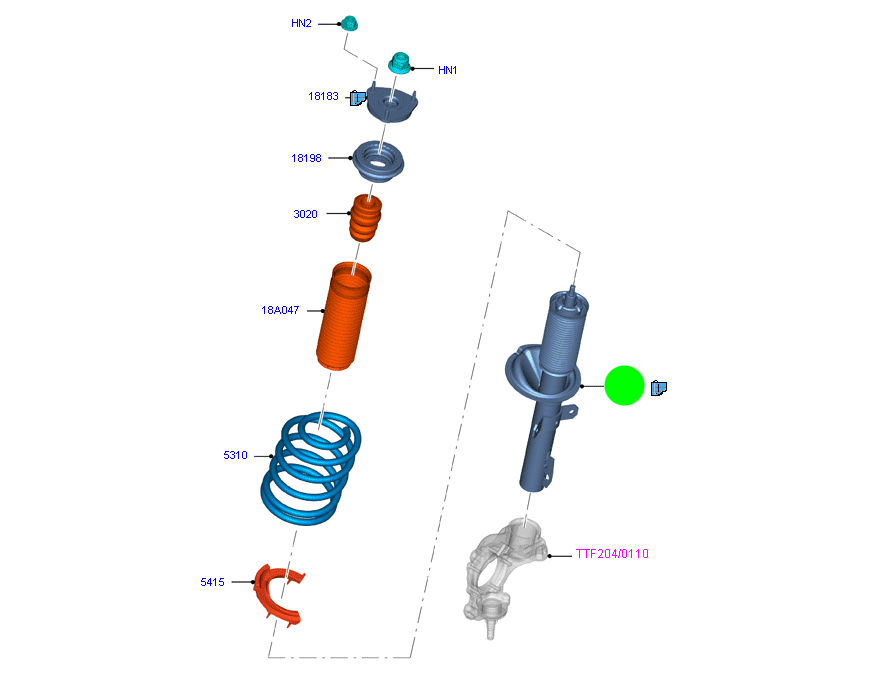 HN2
HN1
18183
18198
3020
18A047
5310
5415
TTF204/0110