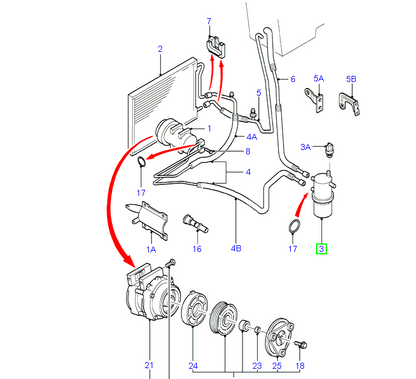 7
2
6
5A
5B
5
1
4A
3A
8
4
17
1A
16
4B
17
3
21
24
23
25
18