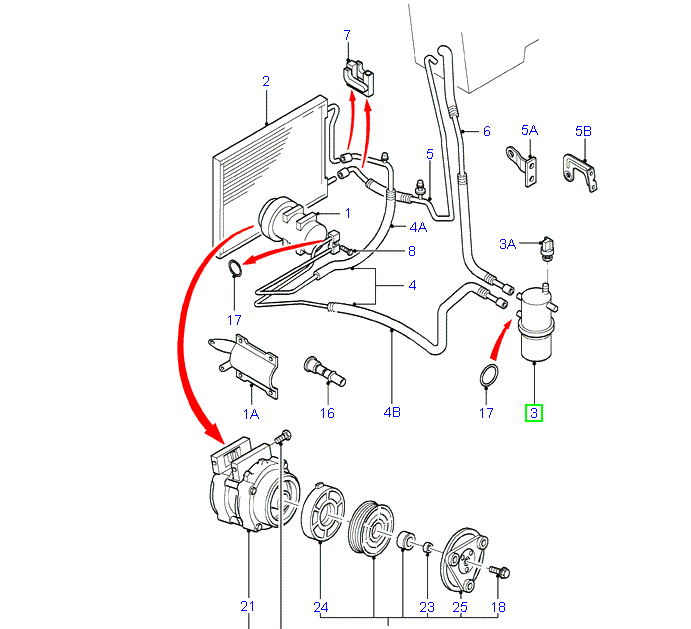 7
2
6
5A
5B
5
1
4A
3A
8
4
17
1A
16
4B
17
3
21
24
23
25
18