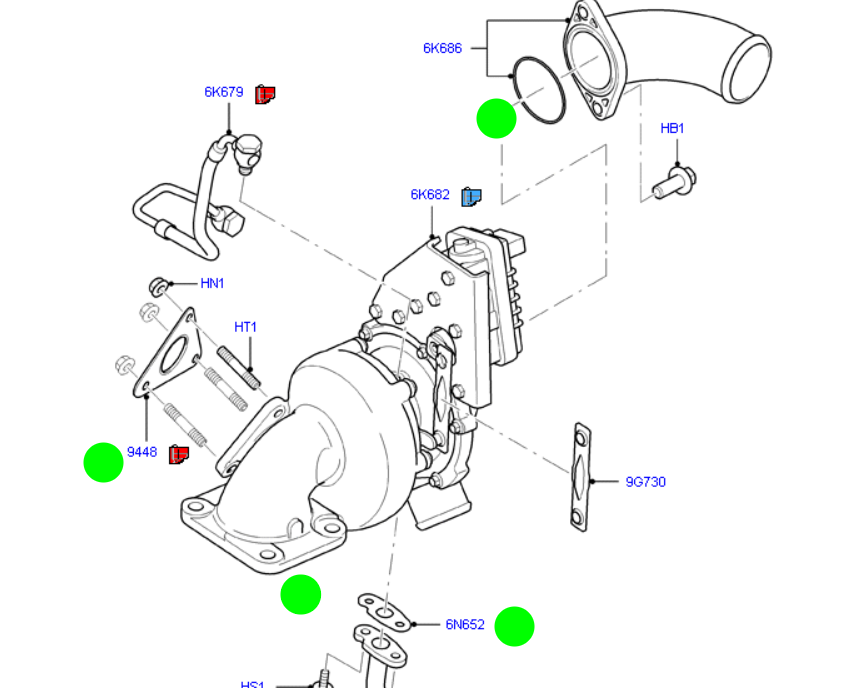 6K686

6K679

HB1

6K682

HN1

HT1

9448

9G730

6N652

HS1