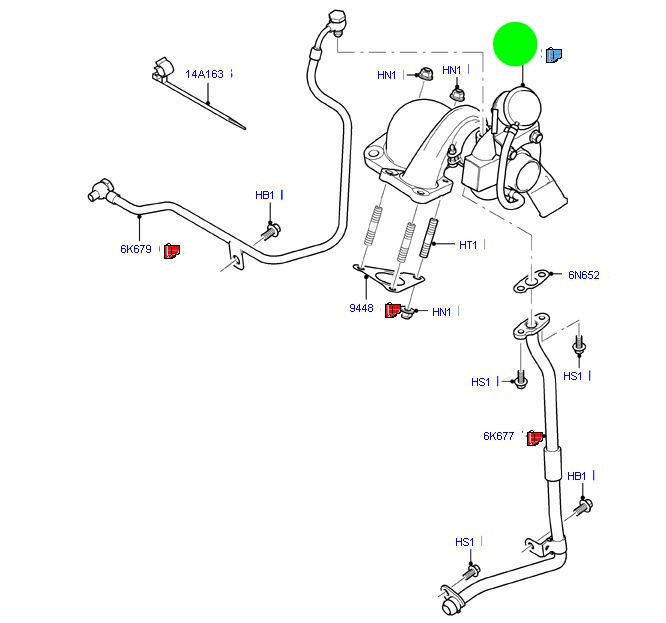 14A163

HN1

HN1

HB1

6K679

HT1

6N652

9448

HN1

HS1

HS1

6K677

HB1

HS1