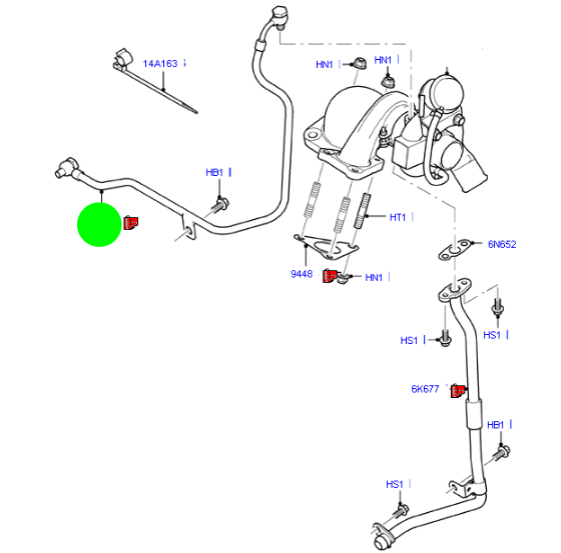 14A163
HN1
HN1
HB1
HT1
6N652
9448
HN1
HS1
HS1
6K677
HB1
HS1