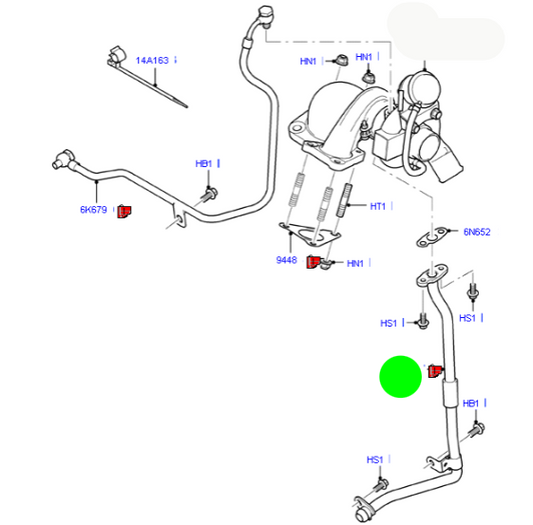 14A163
HN1
HN1
HB1
6K679
HT1
6N652
9448
HN1
HS1
HS1
HB1
HS1