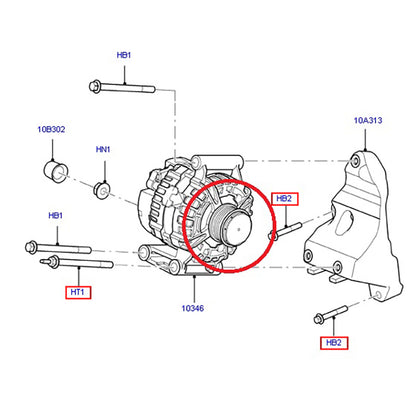 HB1

10A313

10B302

HN1

HB2

HB1

HT1

10346

HB2