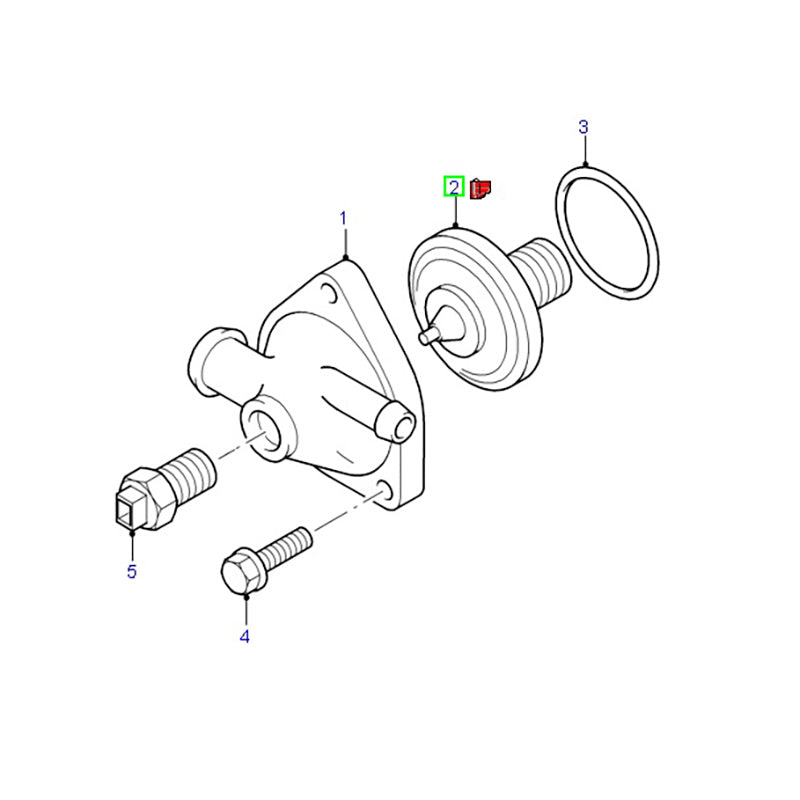 3

2

1

5

4