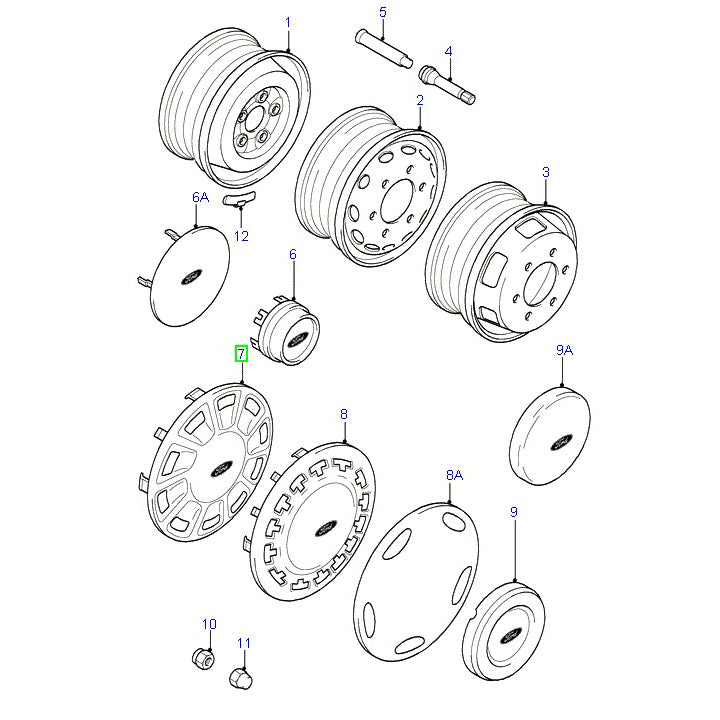 1
5
4
2
3
6A
12
6
7
9A
8
8A
9
10
11