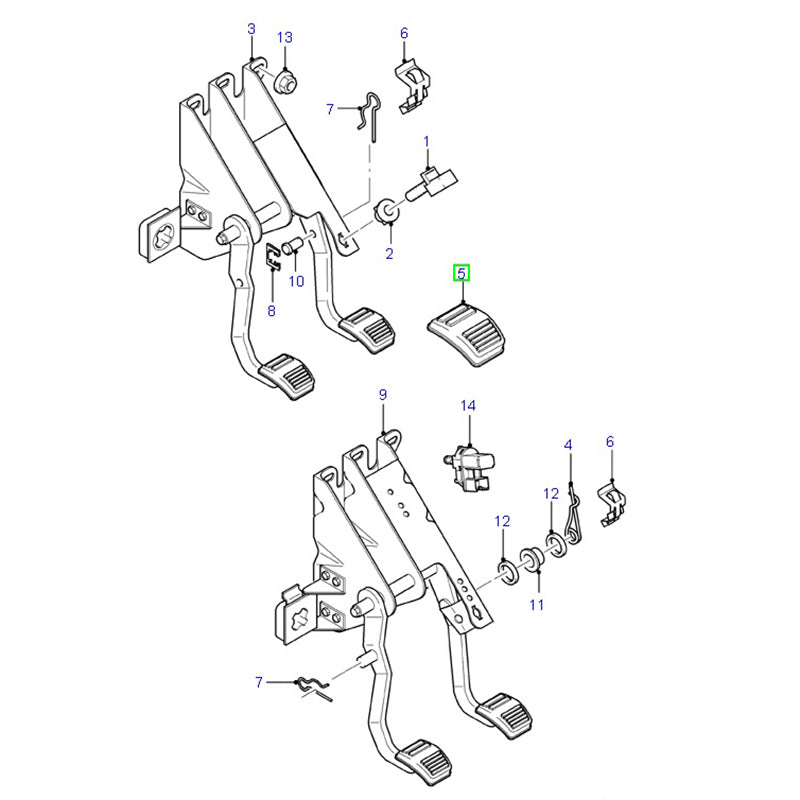 3
13
6
7
1
2
10
8
5
9
14
4
6
12
12
11
7