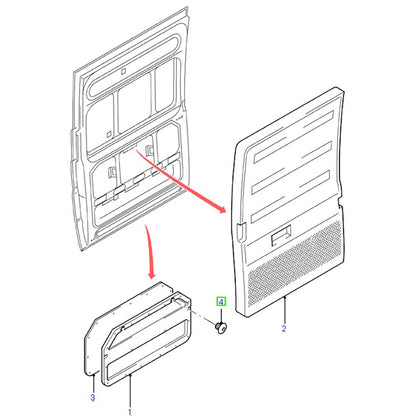 4
2
3
1