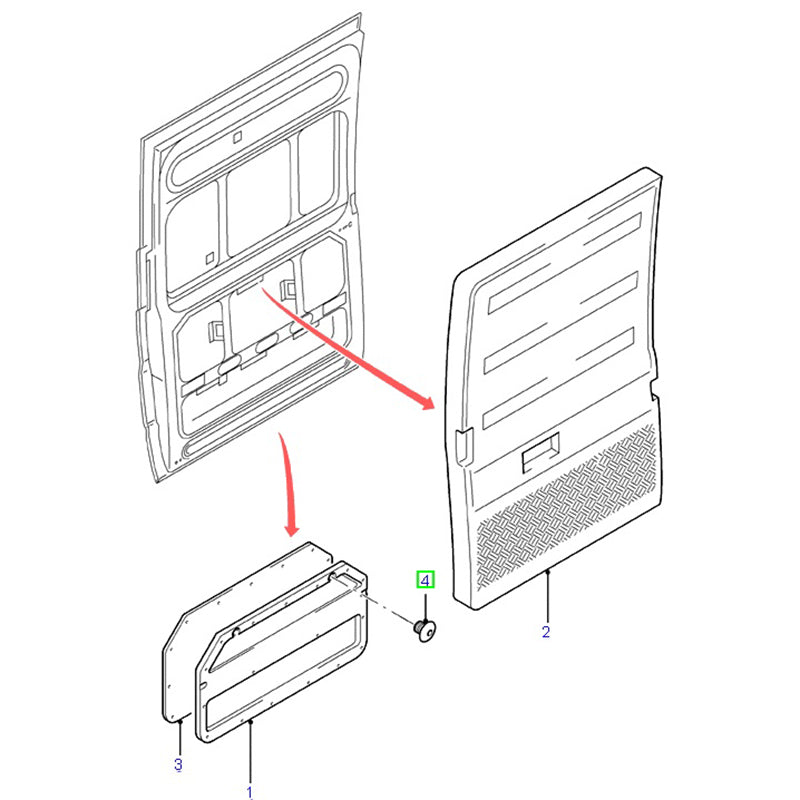 4
2
3
1