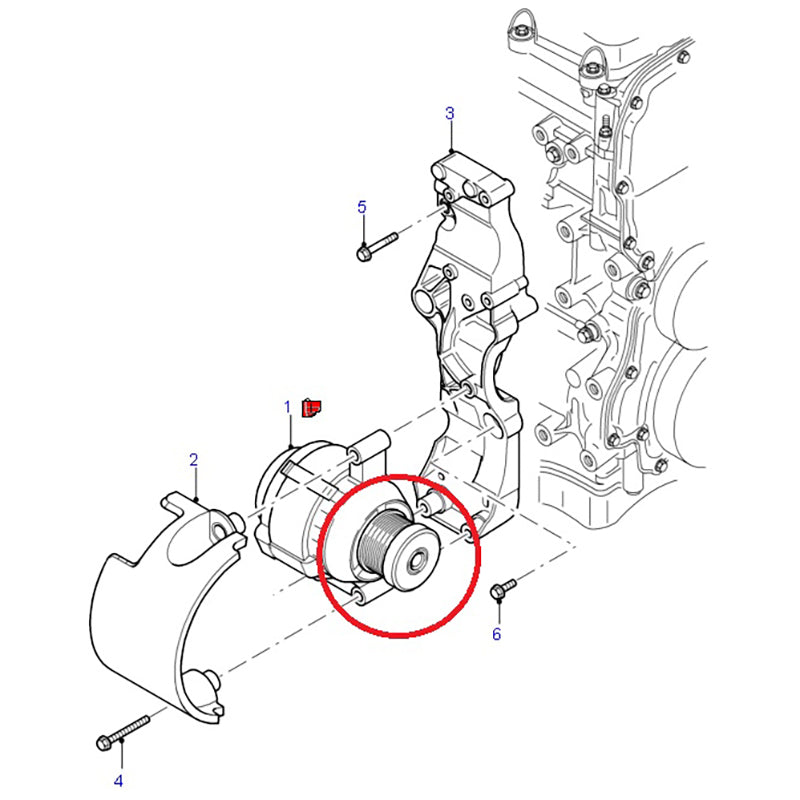 3
5
1
2
6
4