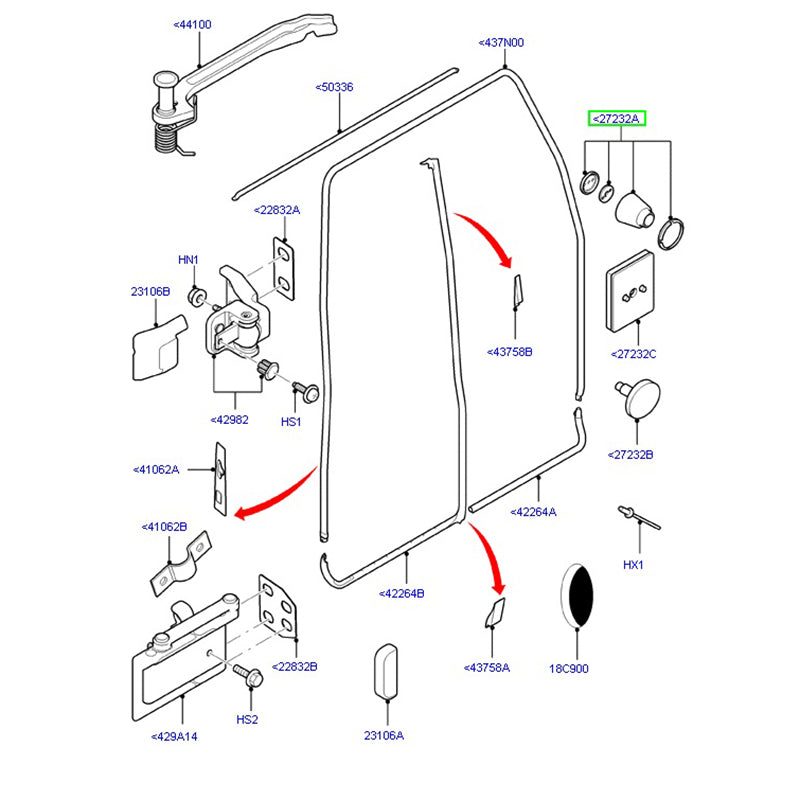 <44100
<437N00
<50336
<27232A
<22832A
HN1
23106B
<43758B
<27232C
<42982
HS1
<27232B
<41062A
<42264A
<41062B
HX1
<42264B
<22832B
<43758A
18C900
HS2
<429A14
23106A