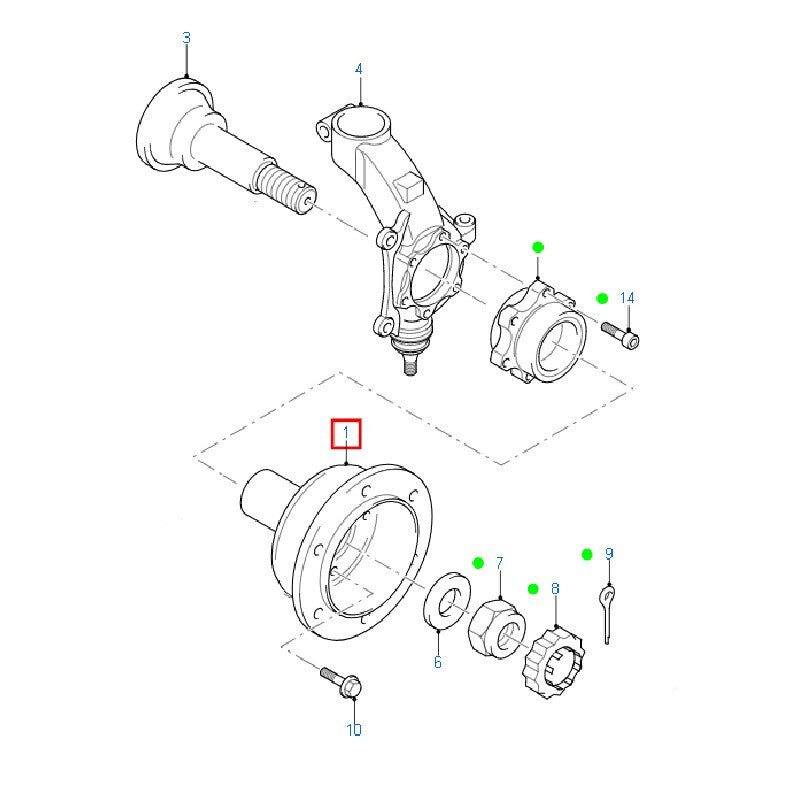 3

4

14

1

7

9

8

6

10