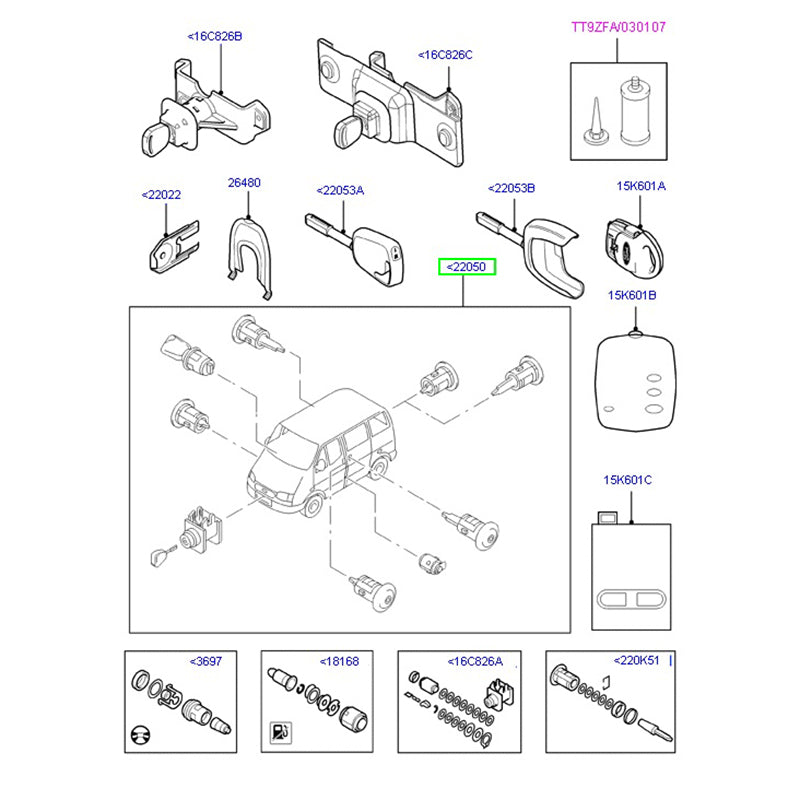 <16C826B

<16C826C

TT9ZFA/030107

<22022

26480

<22053A

<22053B

15K601A

<22050

15K601B

15K601C

<3697

<18168

<16C826A

<220K51