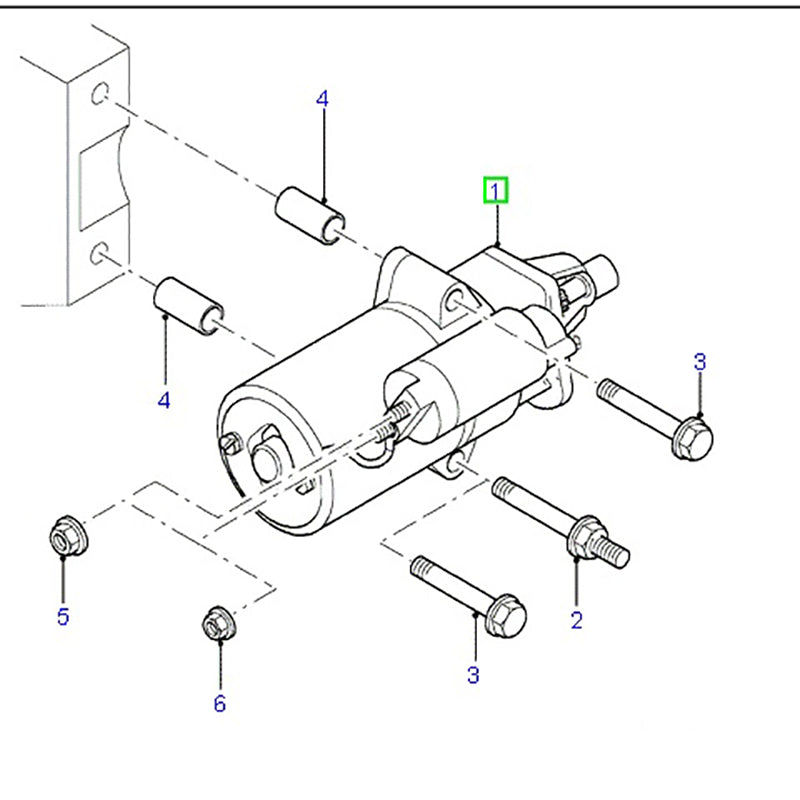 4
1
4
3
5
2
3
6