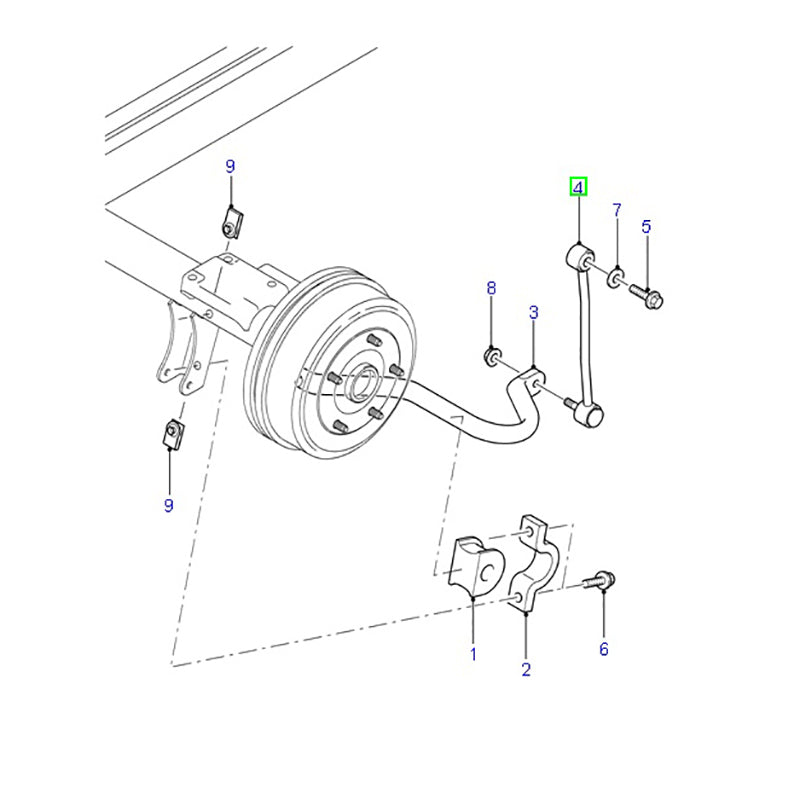 9
4
7
5
8
3
9
1
2
6