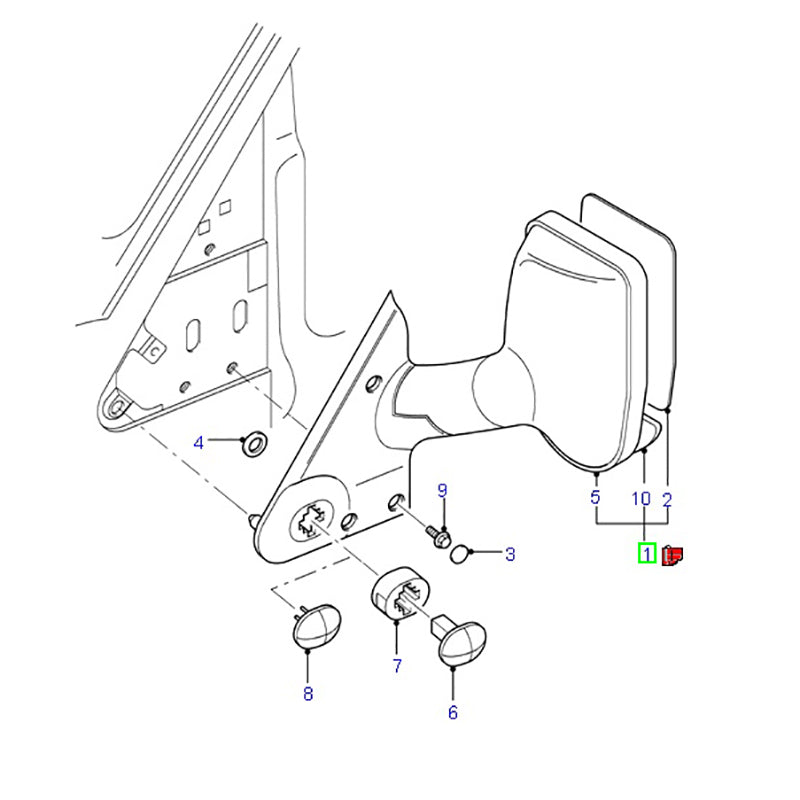 4
9
3
5
10
2
1
8
7
6