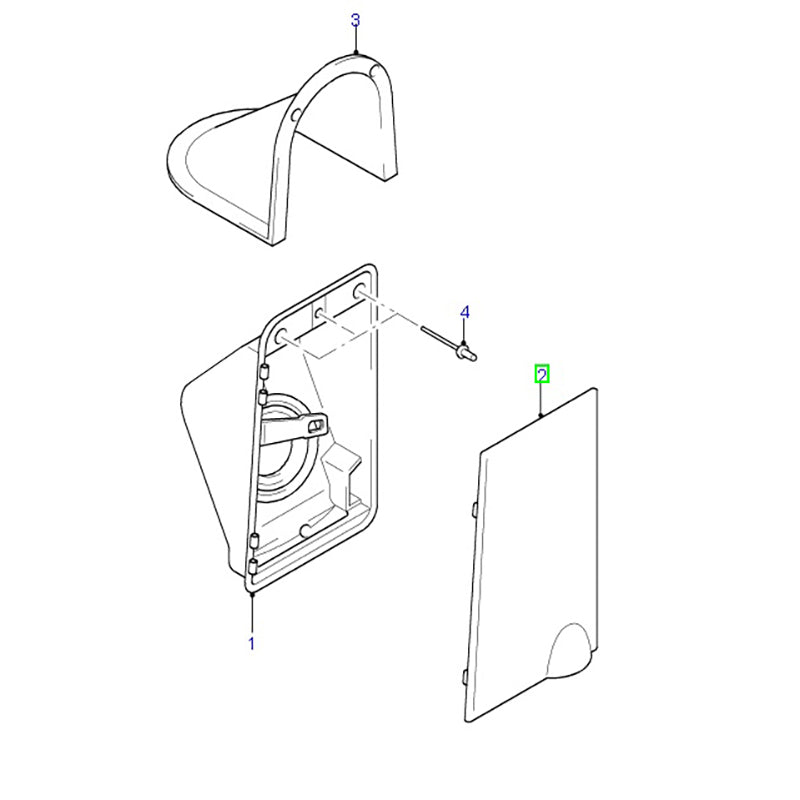 3

4

2

1