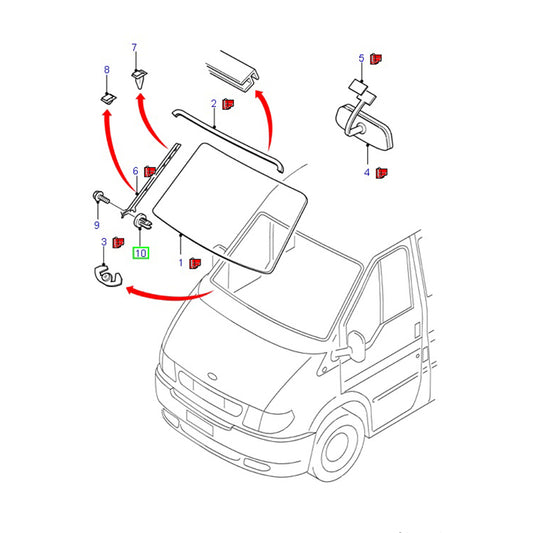 7
8
2
5
6
4
9
3
10
1