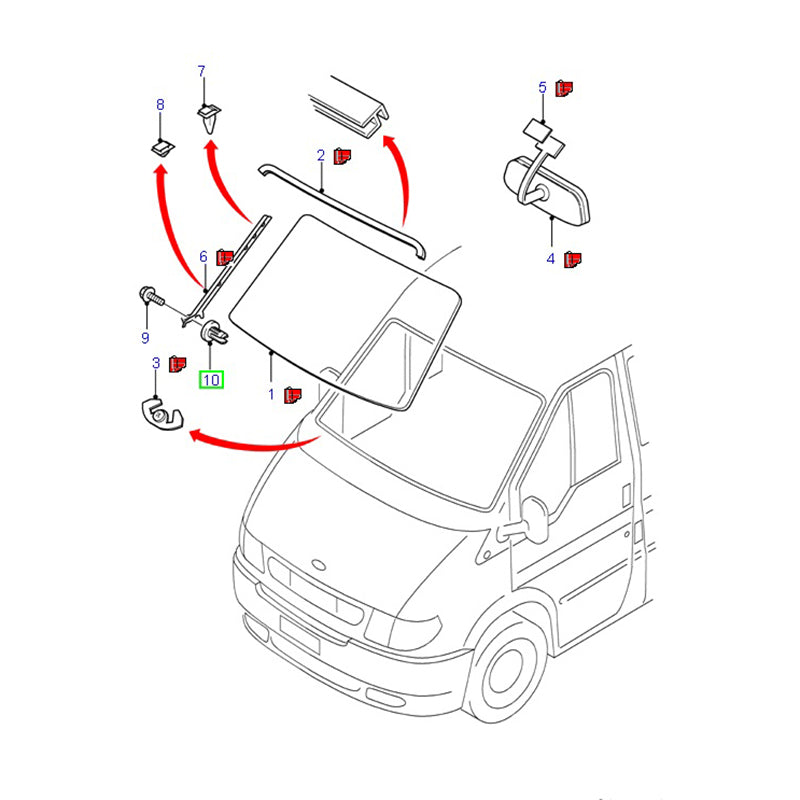 7
8
2
5
6
4
9
3
10
1