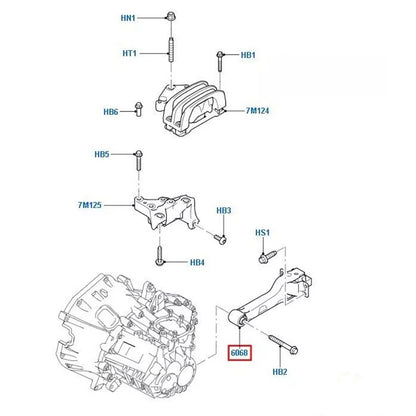 HN1
HT1
HB1
HB6
7M124
HB5
7M125
HB3
HS1
HB4
6068
HB2