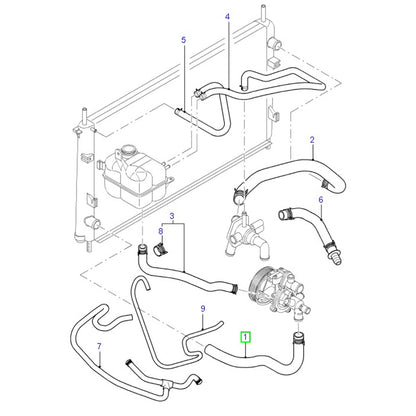 4
5
2
6
3
8
9
1
7