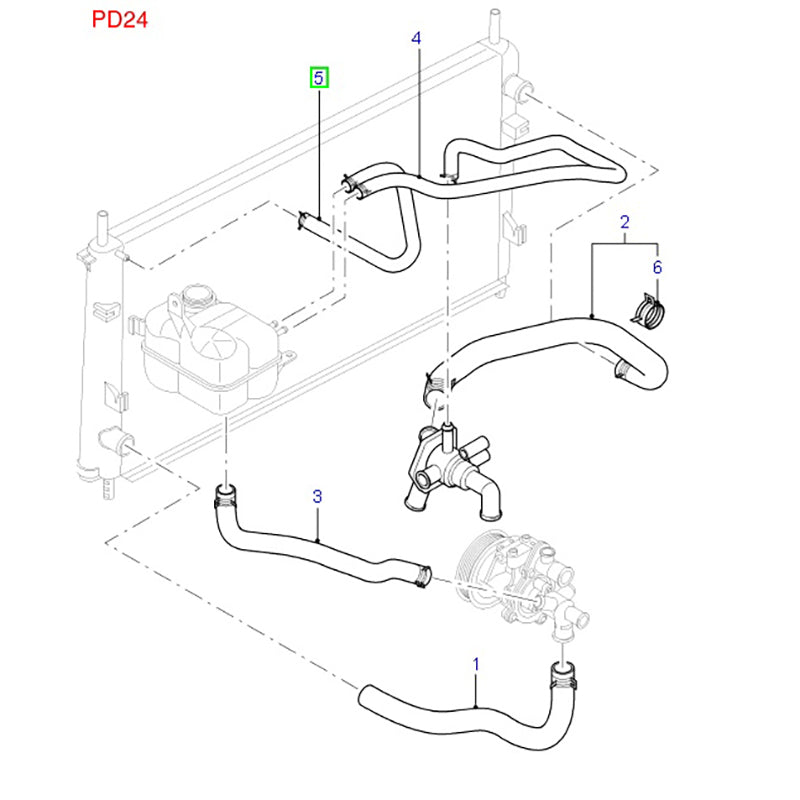 PD24

5

4

2

6

3

1