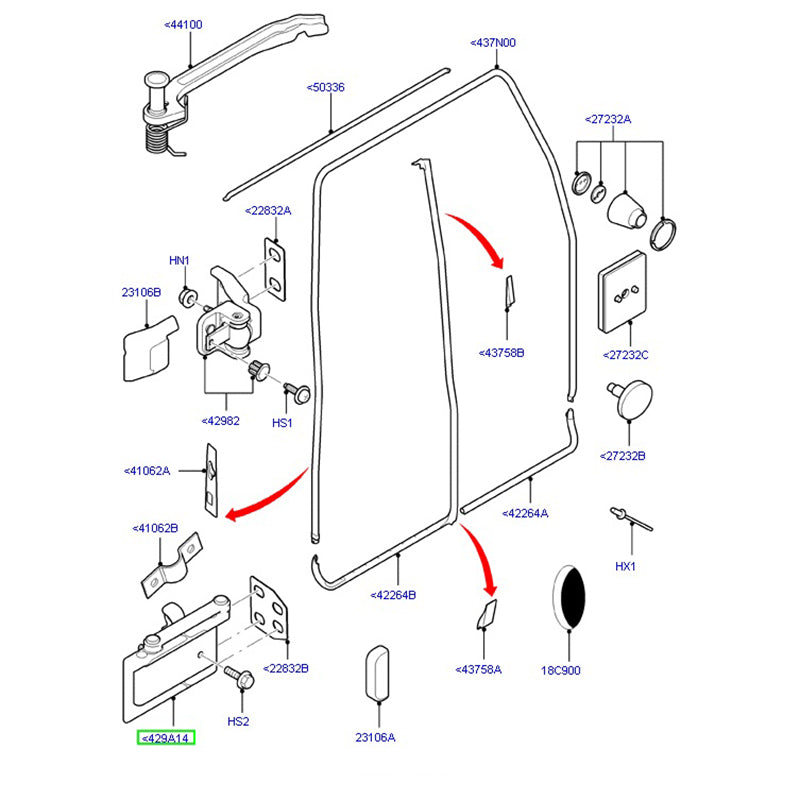 <44100
<437N00
<50336
<27232A
<22832A
HN1
23106B
<43758B
<27232C
<42982
HS1
<27232B
<41062A
<42264A
<41062B
HX1
<42264B
<22832B
<43758A
18C900
HS2
<429A14
23106A