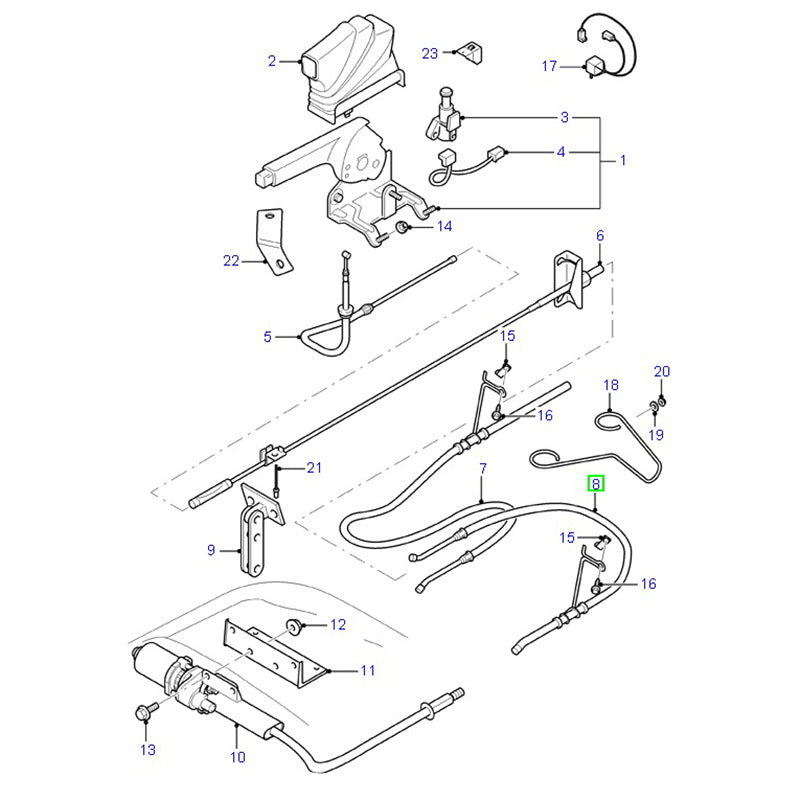 2
23
17
3
4
1
14
22
6
5
15
16
18
20
19
21
7
8
9
15
16
12
11
13
10