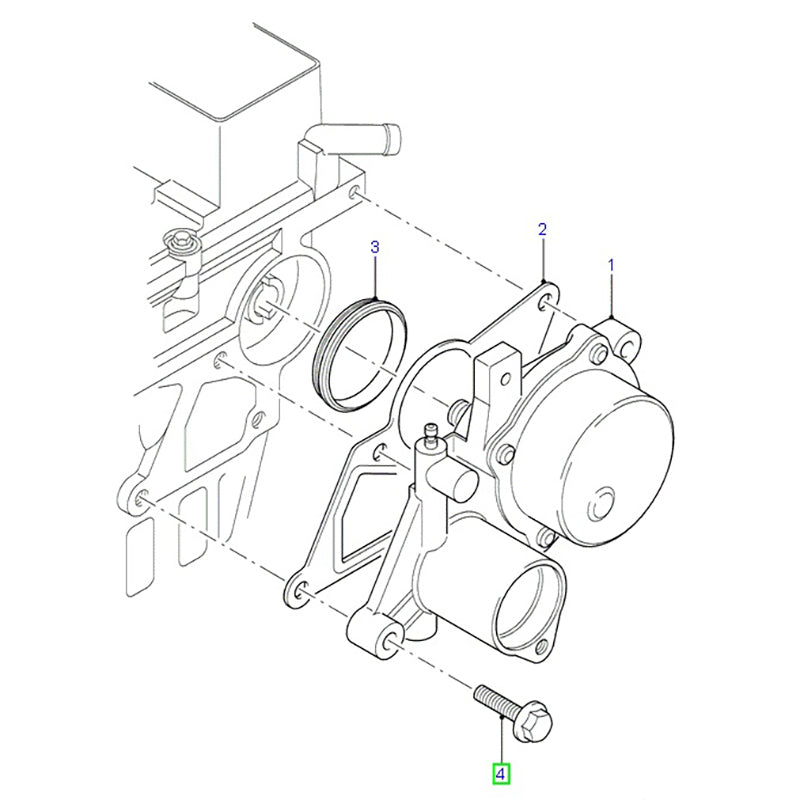 3
2
1
4