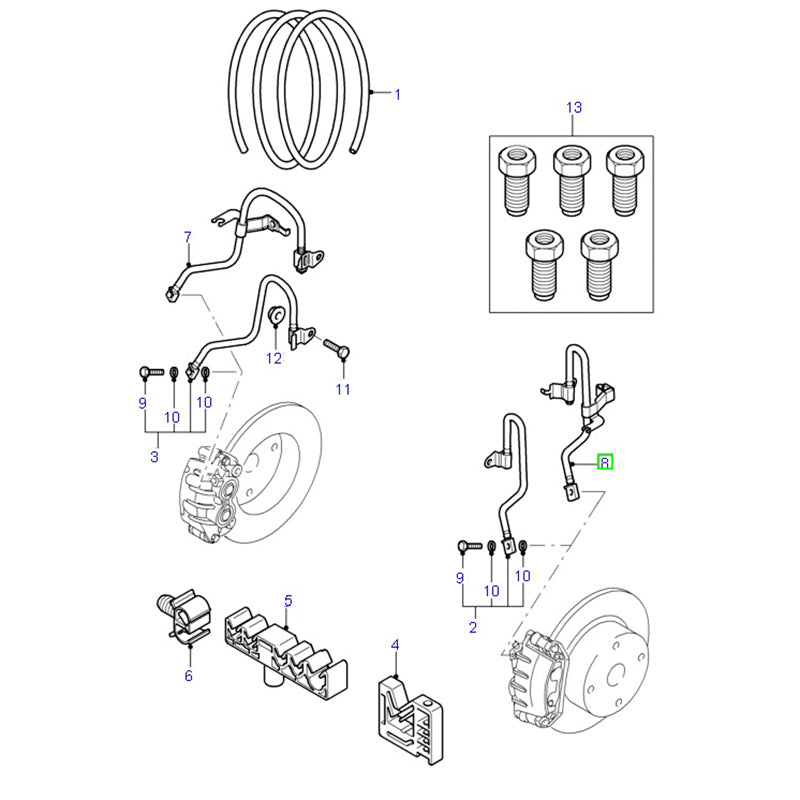 1
13
7
12
11
9
10
10
3
8
9
10
10
2
5
6
4