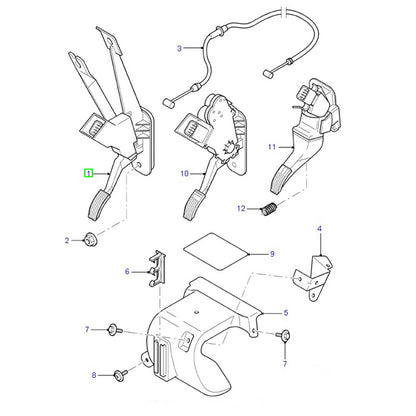 3
1
10
11
12
2
9
4
6
5
7
7
8