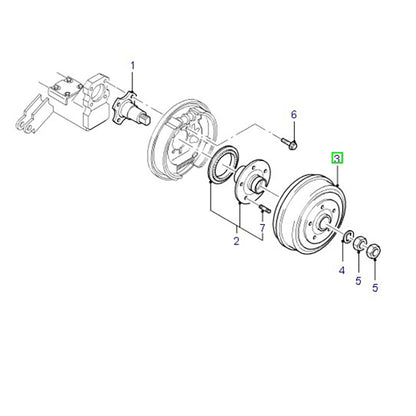 1
6
3
7
2
4
5
5