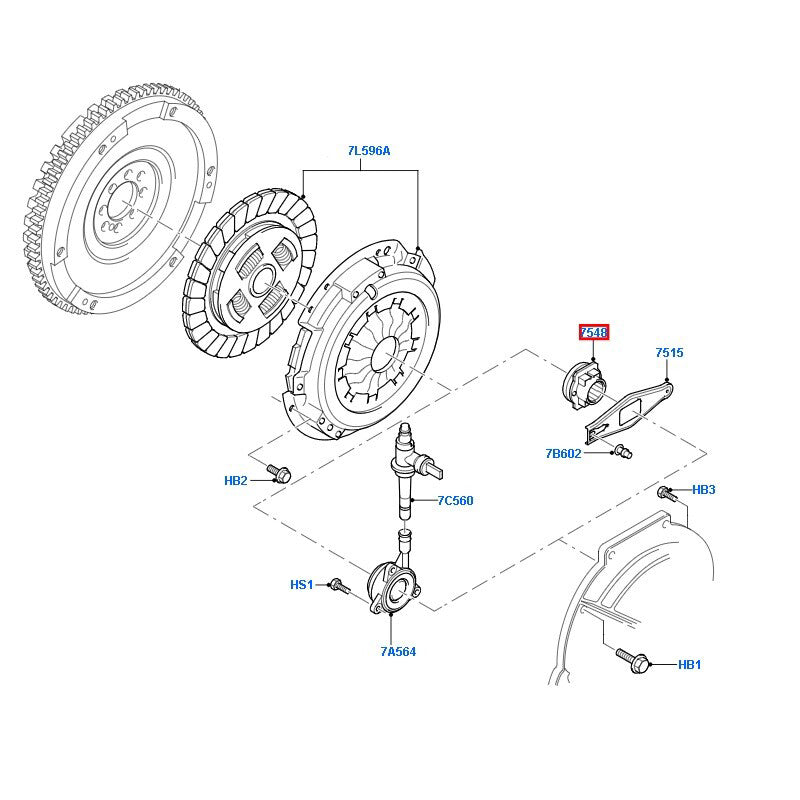 7L596A

7548

7515

7B602

HB2

7C560

HB3

HS1

7A564

HB1