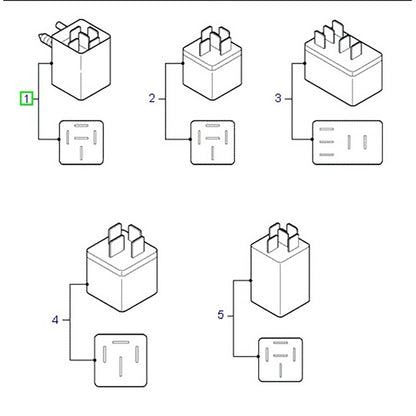 1
2
3
4
5