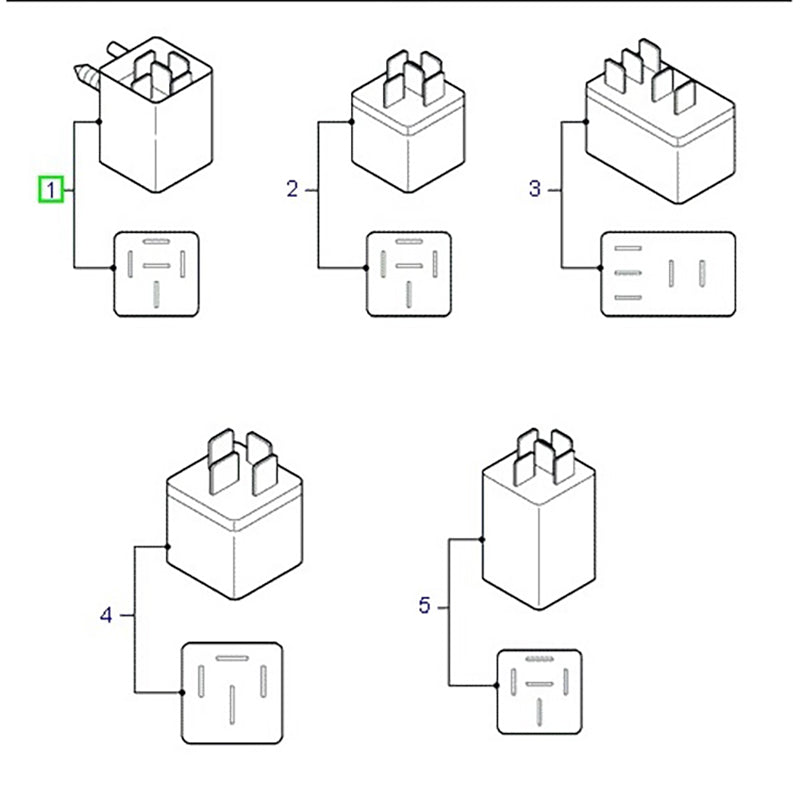 1
2
3
4
5