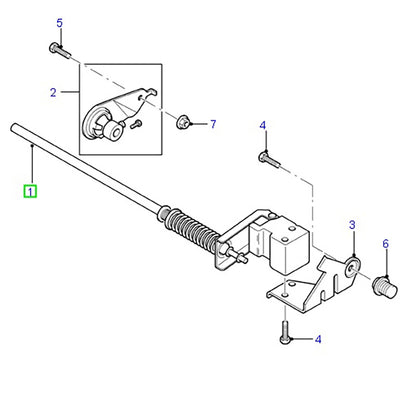 5
2
7
4
1
3
6
4