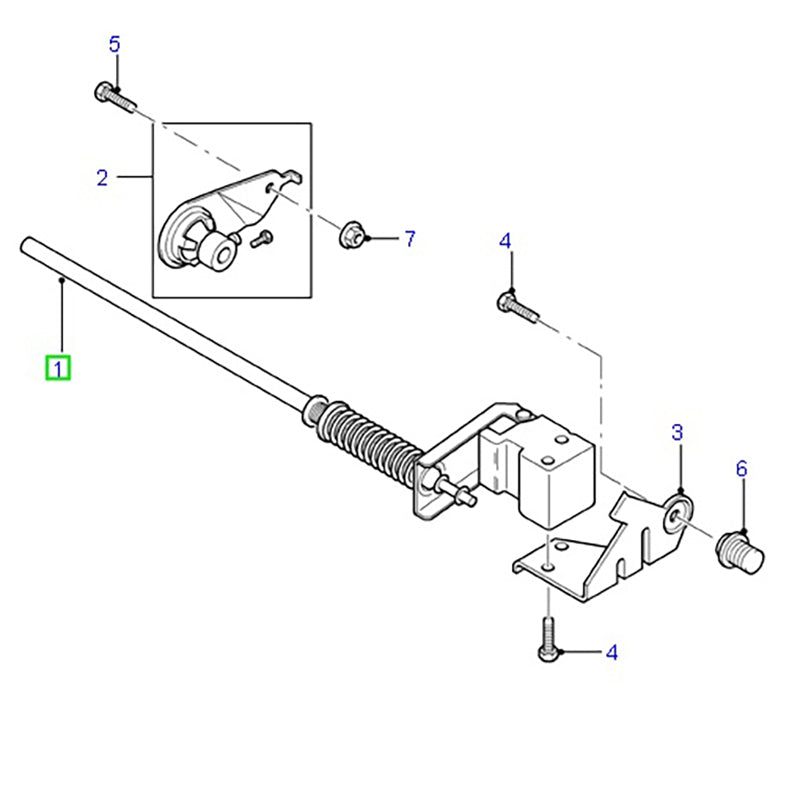 5
2
7
4
1
3
6
4