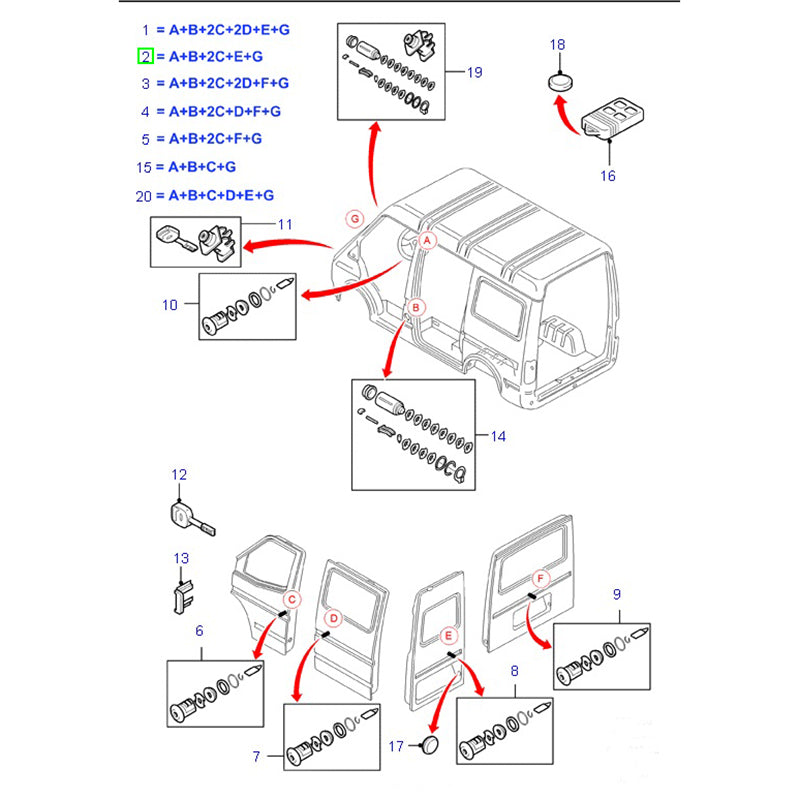 1 = A+B+2C+2D+E+G
2 = A+B+2C+E+G
3 = A+B+2C+2D+F+G
4 = A+B+2C+D+F+G
5 = A+B+2C+F+G
15 = A+B+C+G
20 = A+B+C+D+E+G

19
18
16
G
A
11
10
B
14
12
13
C
D
E
F
9
6
8
7
17