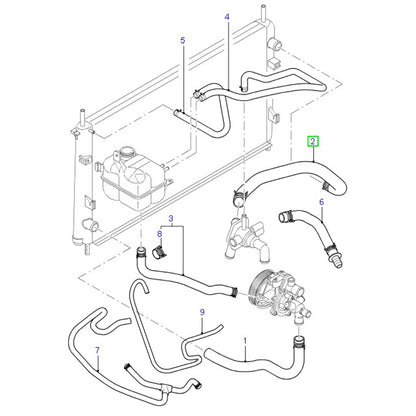 4
5
2
6
3
8
9
1
7