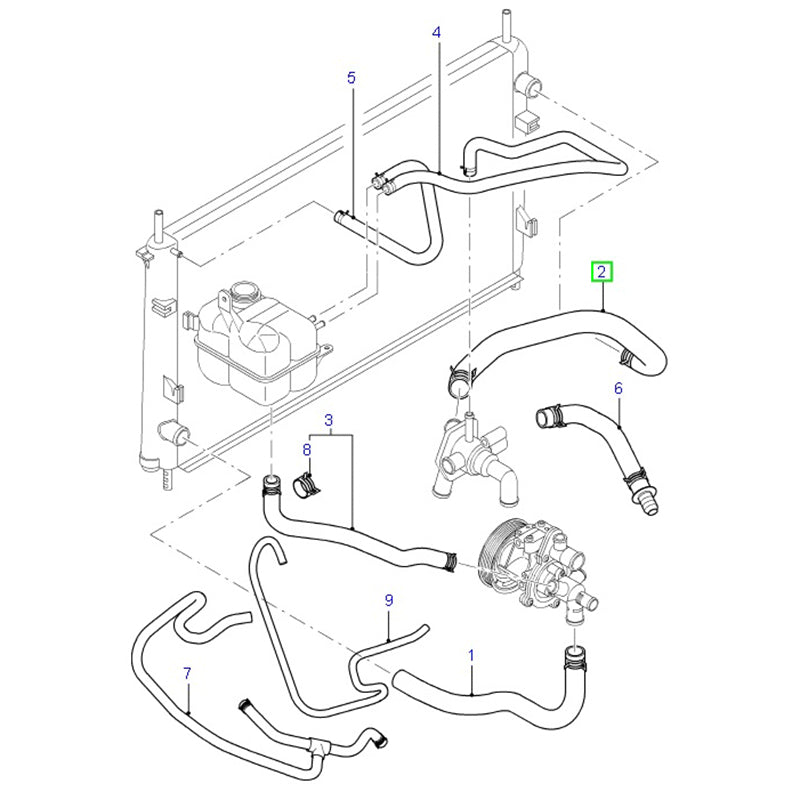 4
5
2
6
3
8
9
1
7