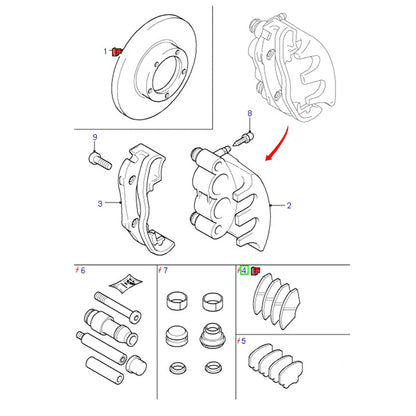 1
8
9
3
2
6
7
4
5